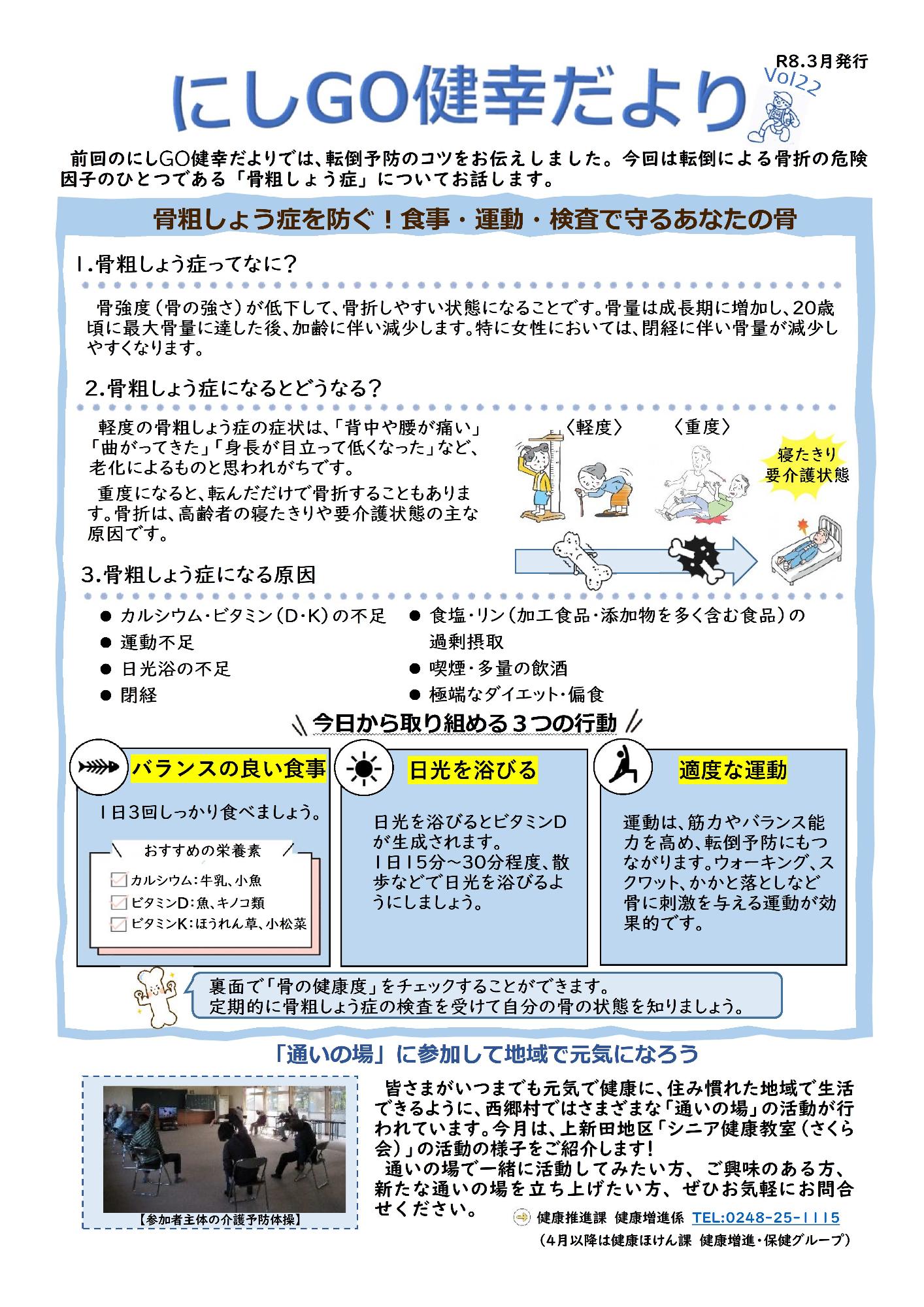 R8.3月発行

にしGO健幸だより Vol22

前回のにしGO健幸だよりでは、転倒予防のコツをお伝えしました。今回は転倒による骨折の危険因子のひとつである「骨粗しょう症」についてお話します。

骨粗しょう症を防ぐ！食事・運動・検査で守るあなたの骨

1.骨粗しょう症ってなに？

骨強度（骨の強さ）が低下して、骨折しやすい状態になることです。骨量は成長期に増加し、20歳頃に最大骨量に達した後、加齢に伴い減少します。特に女性においては、閉経に伴い骨量が減少しやすくなります。

2.骨粗しょう症になるとどうなる？

軽度の骨粗しょう症の症状は、「背中や腰が痛い」「曲がってきた」「身長が目立って低くなった」など、老化によるものと思われがちです。

重度になると、転んだだけで骨折することもあります。骨折は、高齢者の寝たきりや要介護状態の主な原因です。

〈軽度〉 〈重度〉

寝たきり
要介護状態

3.骨粗しょう症になる原因

● カルシウム・ビタミン（D・K）の不足
● 運動不足
● 日光浴の不足
● 閉経
● 食塩・リン（加工食品・添加物を多く含む食品）の過剰摂取
● 喫煙・多量の飲酒
● 極端なダイエット・偏食

今日から取り組める３つの行動

バランスの良い食事

1日3回しっかり食べましょう。

おすすめの栄養素
カルシウム：牛乳、小魚
ビタミンD：魚、キノコ類
ビタミンK：ほうれん草、小松菜

日光を浴びる

日光を浴びるとビタミンDが生成されます。
1日15分～30分程度、散歩などで日光を浴びるようにしましょう。

適度な運動

運動は、筋力やバランス能力を高め、転倒予防にもつながります。ウォーキング、スクワット、かかと落としなど骨に刺激を与える運動が効果的です。

裏面で「骨の健康度」をチェックすることができます。
定期的に骨粗しょう症の検査を受けて自分の骨の状態を知りましょう。

「通いの場」に参加して地域で元気になろう

【参加者主体の介護予防体操】

皆さまがいつまでも元気で健康に、住み慣れた地域で生活できるように、西郷村ではさまざまな「通いの場」の活動が行われています。今月は、上新田地区「シニア健康教室（さくら会）」の活動の様子をご紹介します！
通いの場で一緒に活動してみたい方、ご興味のある方、新たな通いの場を立ち上げたい方、ぜひお気軽にお問合せください。

健康推進課 健康増進係 TEL:0248-25-1115
（4月以降は健康ほけん課 健康増進・保健グループ）